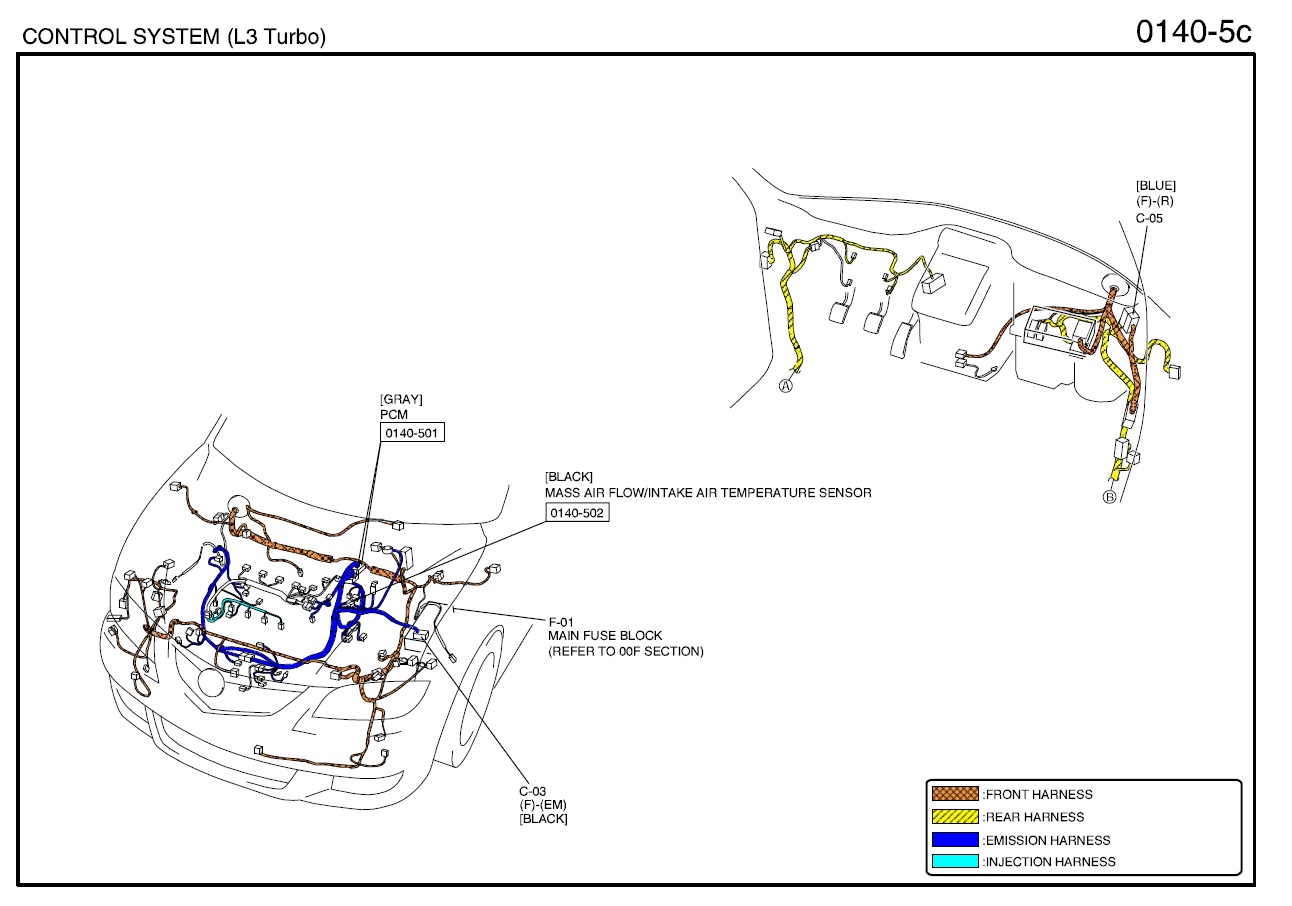 CONTROL SYSTEM (L3 Turbo)

0140-5c

[BLUE]
(F)-(R)
C-05

A

B

[GRAY]
PCM
0140-501

[BLACK]
MASS AIR FLOW/INTAKE AIR TEMPERATURE SENSOR
0140-502

F-01
MAIN FUSE BLOCK
(REFER TO 00F SECTION)

C-03
(F)-(EM)
[BLACK]

:FRONT HARNESS
:REAR HARNESS
:EMISSION HARNESS
:INJECTION HARNESS