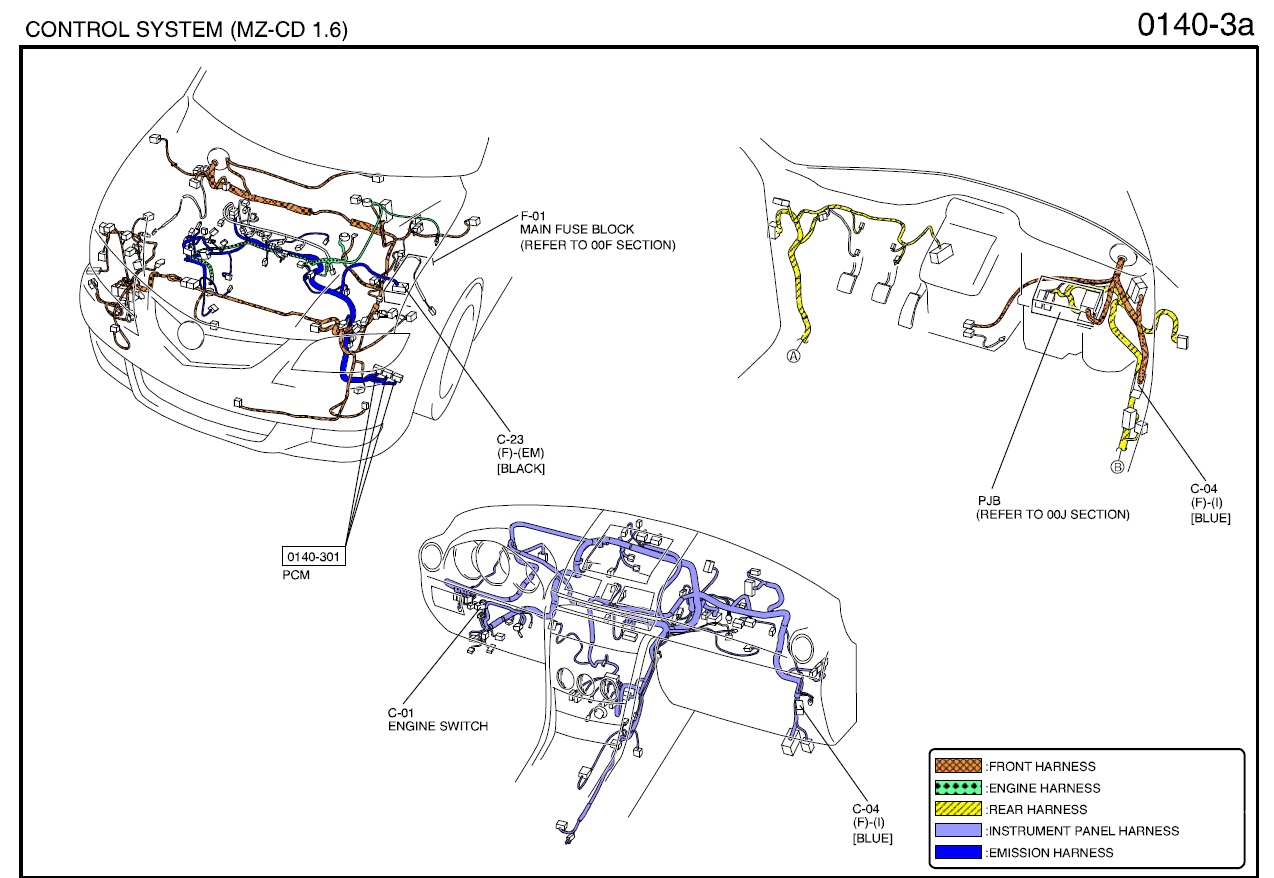 CONTROL SYSTEM (MZ-CD 1.6)

0140-3a

F-01
MAIN FUSE BLOCK
(REFER TO 00F SECTION)

C-23
(F)-(EM)
[BLACK]

0140-301
PCM

A

B

PJB
(REFER TO 00J SECTION)

C-04
(F)-(I)
[BLUE]

C-01
ENGINE SWITCH

C-04
(F)-(I)
[BLUE]

:FRONT HARNESS
:ENGINE HARNESS
:REAR HARNESS
:INSTRUMENT PANEL HARNESS
:EMISSION HARNESS