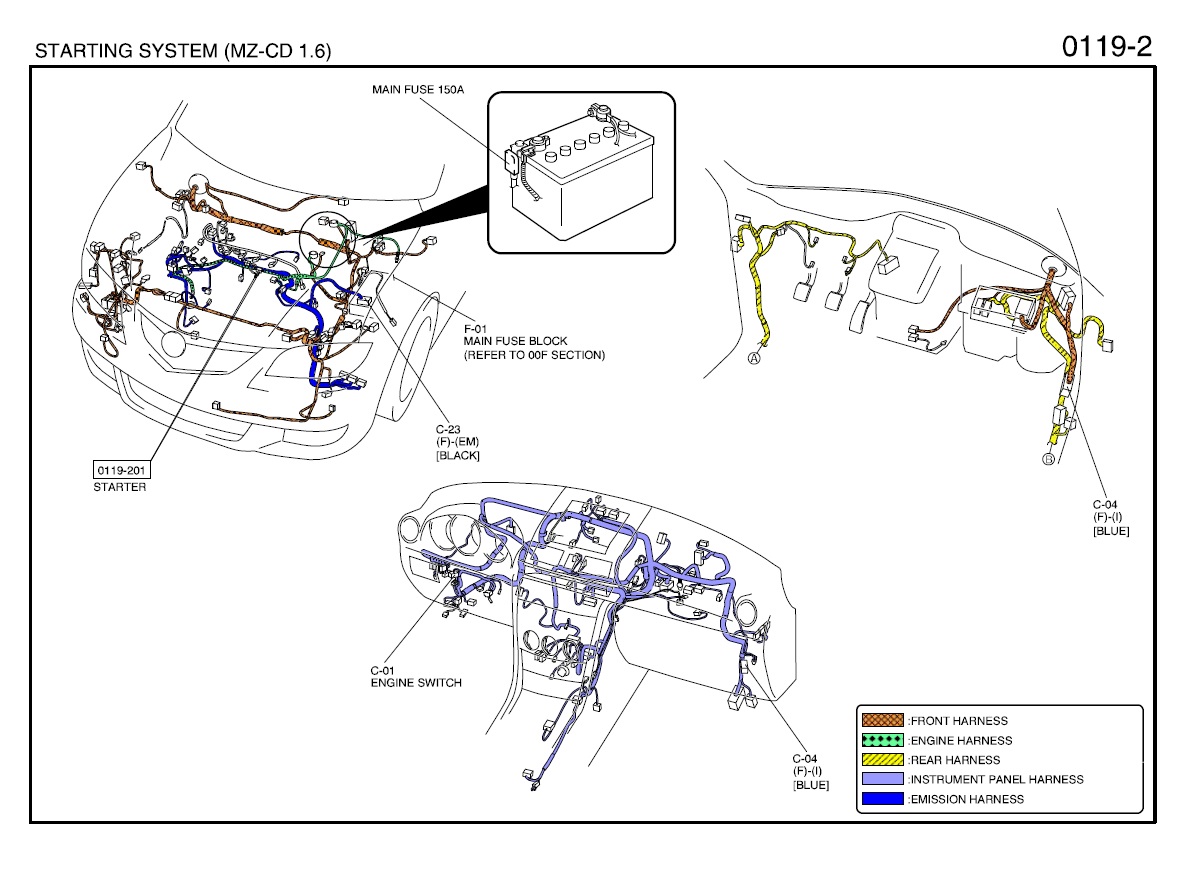 STARTING SYSTEM (MZ-CD 1.6)

0119-2

MAIN FUSE 150A

F-01
MAIN FUSE BLOCK
(REFER TO 00F SECTION)

C-23
(F)-(EM)
[BLACK]

0119-201
STARTER

A

B

C-04
(F)-(I)
[BLUE]

C-01
ENGINE SWITCH

C-04
(F)-(I)
[BLUE]

:FRONT HARNESS
:ENGINE HARNESS
:REAR HARNESS
:INSTRUMENT PANEL HARNESS
:EMISSION HARNESS