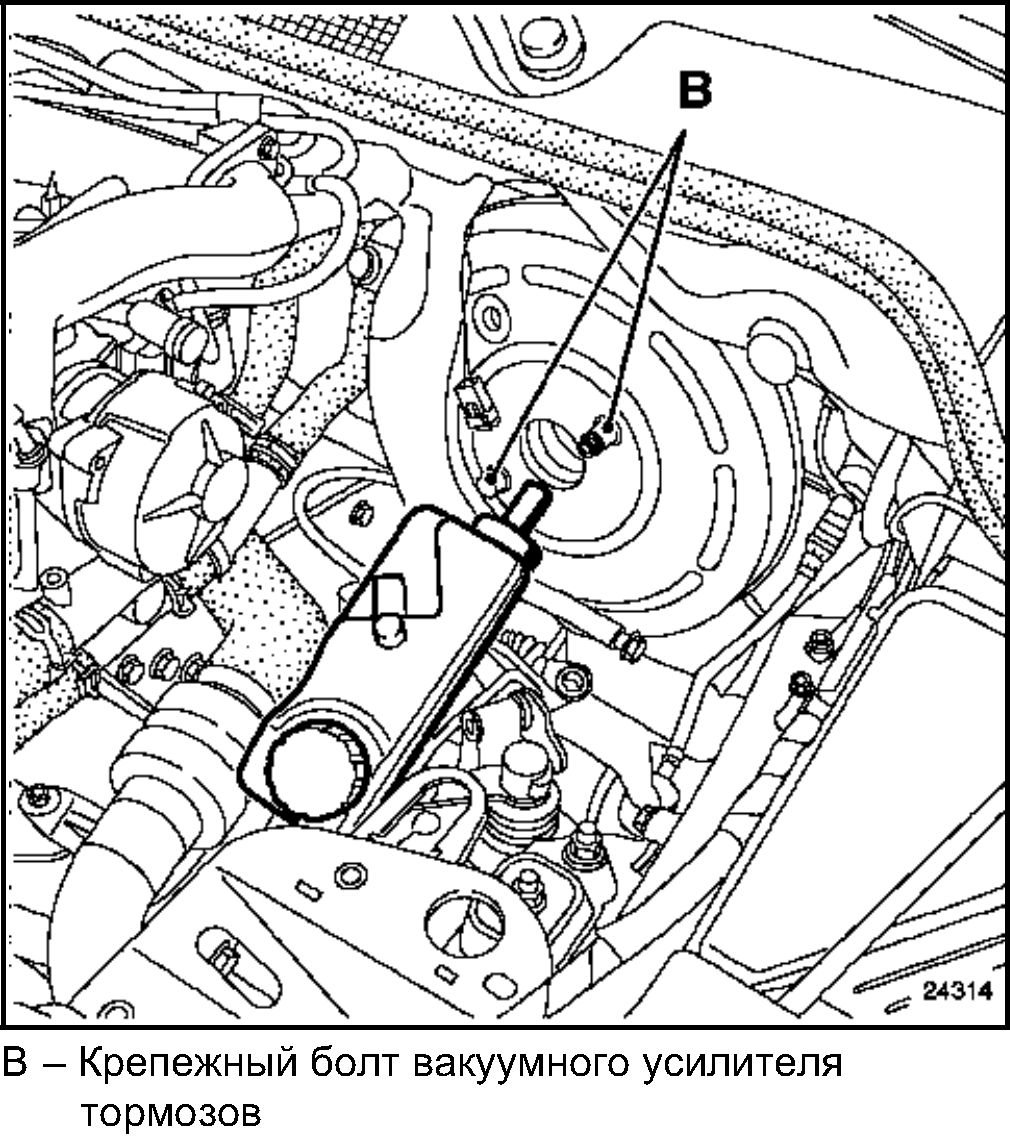 B

24314

В – Крепежный болт вакуумного усилителя тормозов